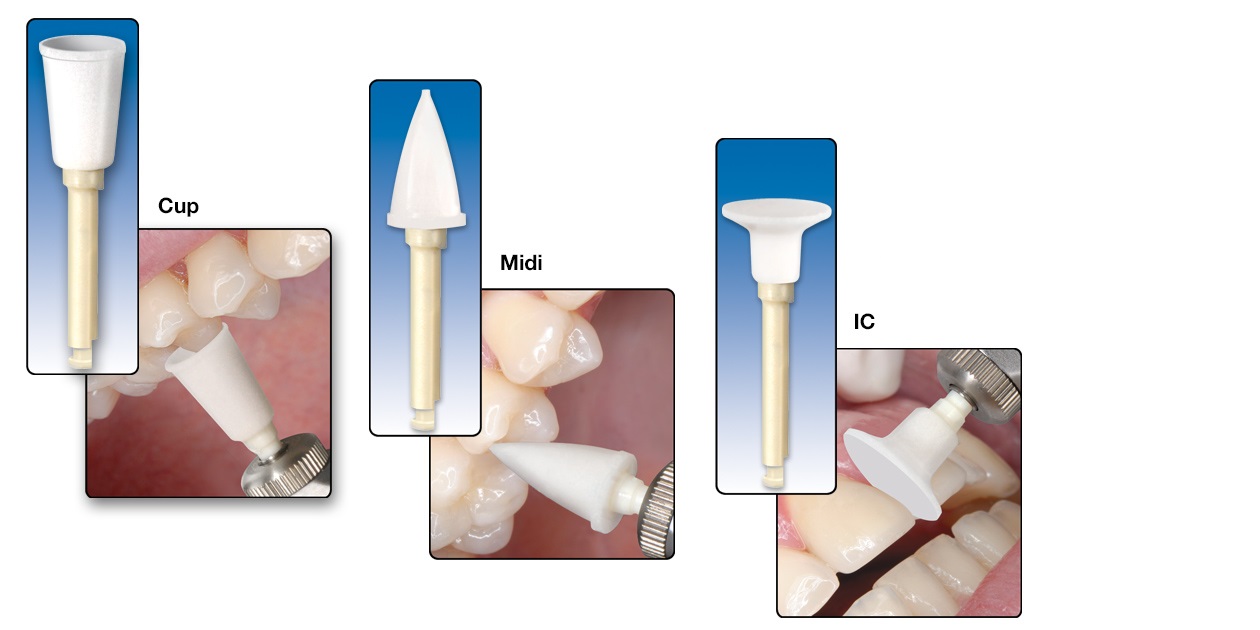 Cup

Midi

IC